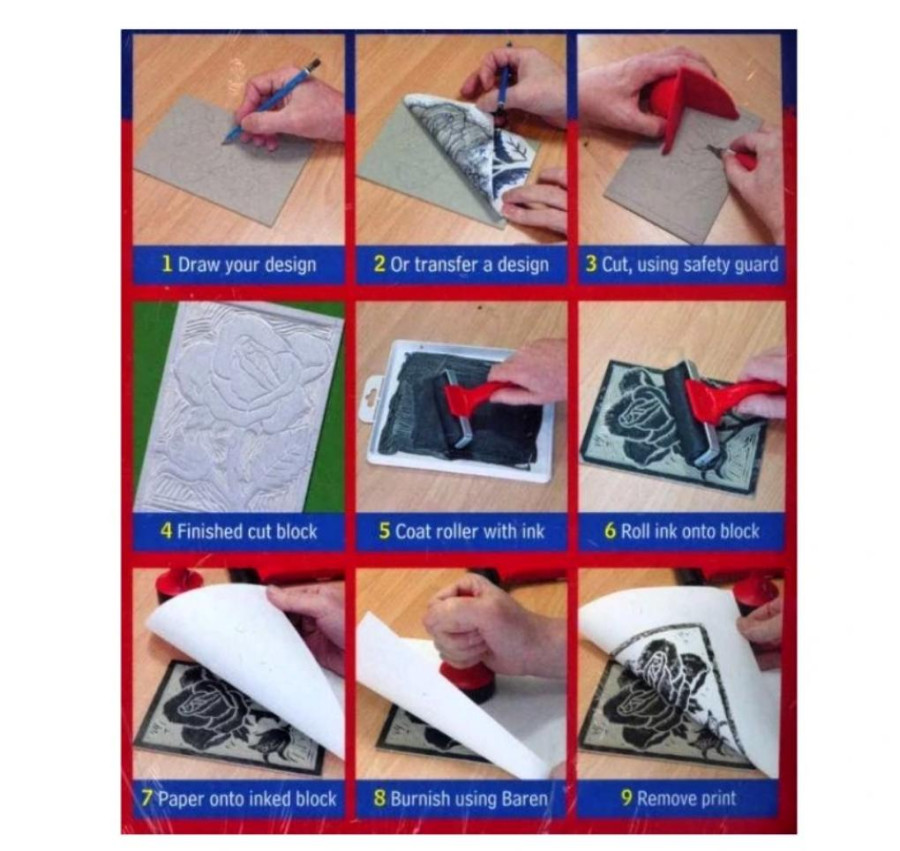 1 Draw your design

2 Or transfer a design

3 Cut, using safety guard

4 Finished cut block

5 Coat roller with ink

6 Roll ink onto block

7 Paper onto inked block

8 Burnish using Baren

9 Remove print